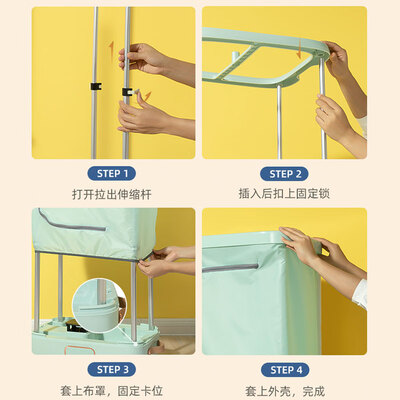 STEP 1
打开拉出伸缩杆

STEP 2
插入后扣上固定锁

STEP 3
套上布罩，固定卡位

STEP 4
套上外壳，完成