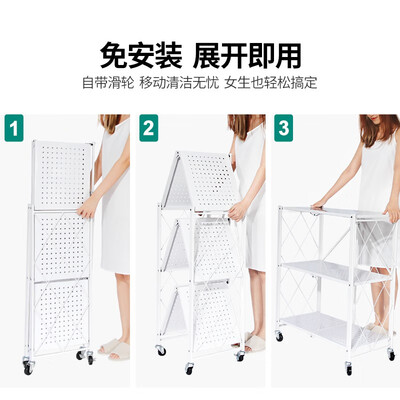 免安装 展开即用
自带滑轮 移动清洁无忧 女生也轻松搞定

1

2

3