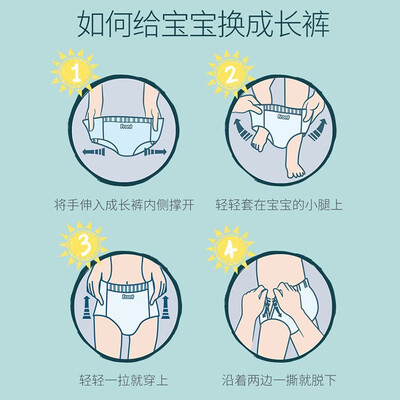 如何给宝宝换成长裤

1

Front

将手伸入成长裤内侧撑开

2

Front

轻轻套在宝宝的小腿上

3

Front

轻轻一拉就穿上

4

沿着两边一撕就脱下