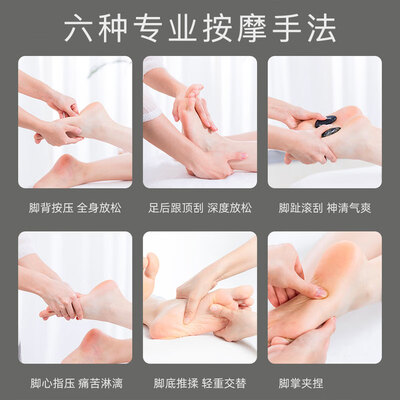 六种专业按摩手法

脚背按压 全身放松

足后跟顶刮 深度放松

脚趾滚刮 神清气爽

脚心指压 痛苦淋漓

脚底推揉 轻重交替

脚掌夹捏