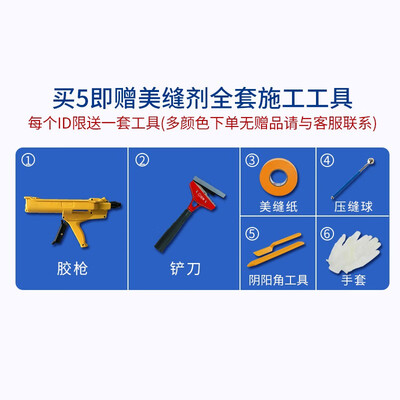 买5即赠美缝剂全套施工工具
每个ID限送一套工具(多颜色下单无赠品请与客服联系)

①
胶枪

②
铲刀

③
美缝纸

④
压缝球

⑤
阴阳角工具

⑥
手套