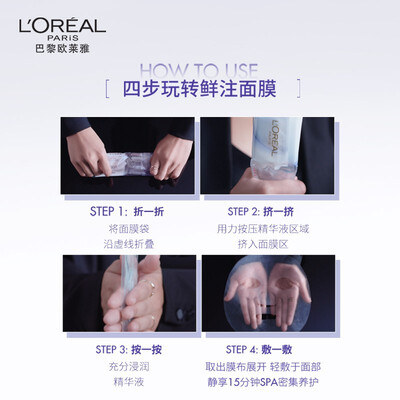 L'ORÉAL
PARIS
巴黎欧莱雅

HOW TO USE
[ 四步玩转鲜注面膜 ]

L'ORÉAL

STEP 1: 折一折
将面膜袋
沿虚线折叠

STEP 2: 挤一挤
用力按压精华液区域
挤入面膜区

STEP 3: 按一按
充分浸润
精华液

STEP 4: 敷一敷
取出膜布展开 轻敷于面部
静享15分钟SPA密集养护