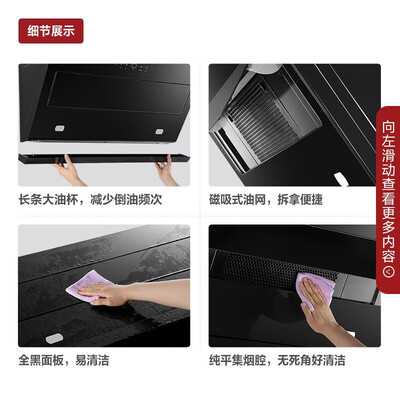 细节展示

长条大油杯，减少倒油频次

磁吸式油网，拆拿便捷

全黑面板，易清洁

纯平集烟腔，无死角好清洁

向左滑动查看更多内容