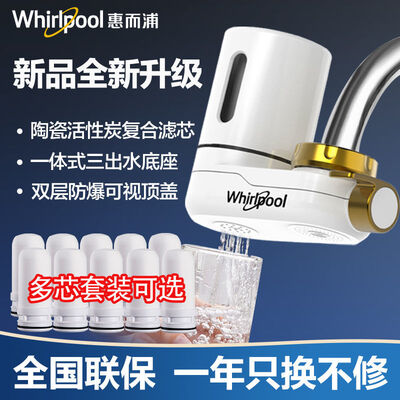 Whirlpool 惠而浦

新品全新升级

• 陶瓷活性炭复合滤芯
• 一体式三出水底座
• 双层防爆可视顶盖

Whirlpool

多芯套装可选

全国联保 一年只换不修