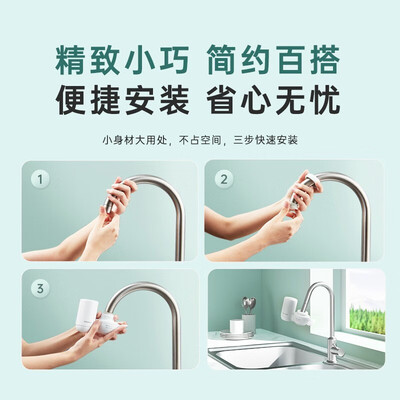 精致小巧 简约百搭
便捷安装 省心无忧

小身材大用处，不占空间，三步快速安装

1

2

3