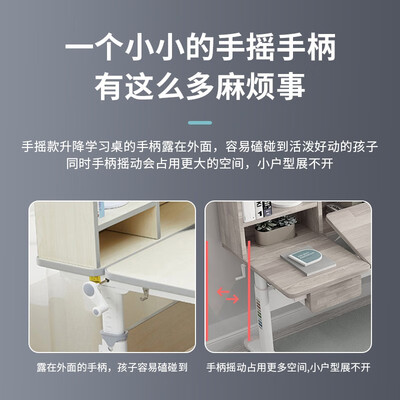 一个小小的手摇手柄
有这么多麻烦事

手摇款升降学习桌的手柄露在外面，容易磕碰到活泼好动的孩子
同时手柄摇动会占用更大的空间，小户型展不开

露在外面的手柄，孩子容易磕碰到

手柄摇动占用更多空间,小户型展不开