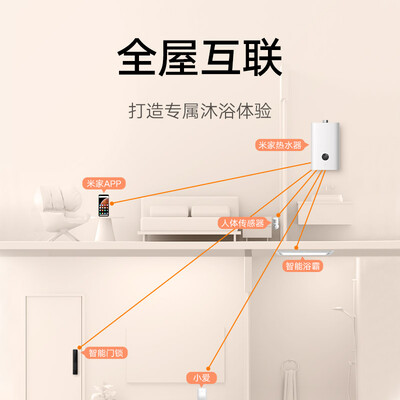 全屋互联

打造专属沐浴体验

米家热水器

米家APP

人体传感器

智能浴霸

智能门锁

小爱