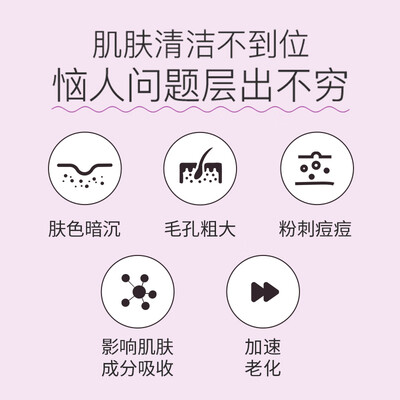 肌肤清洁不到位
恼人问题层出不穷

肤色暗沉

毛孔粗大

粉刺痘痘

影响肌肤
成分吸收

加速
老化