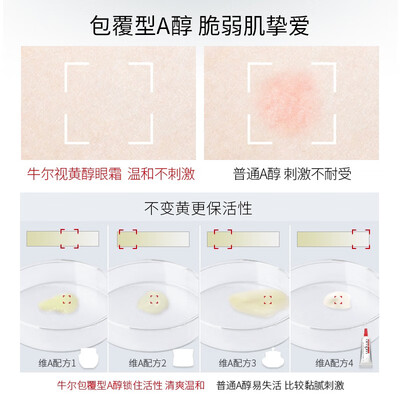 包覆型A醇 脆弱肌挚爱

牛尔视黄醇眼霜 温和不刺激

普通A醇 刺激不耐受

不变黄更保活性

维A配方1

维A配方2

维A配方3

维A配方4

牛尔包覆型A醇锁住活性 清爽温和

普通A醇易失活 比较黏腻刺激