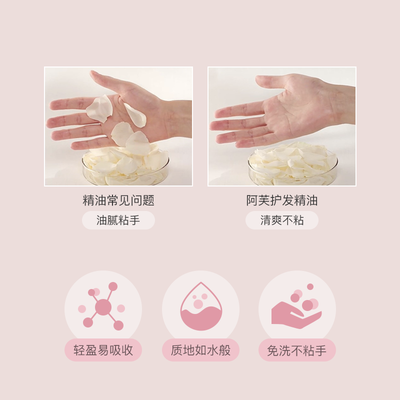 精油常见问题

油腻粘手

阿芙护发精油

清爽不粘

轻盈易吸收

质地如水般

免洗不粘手