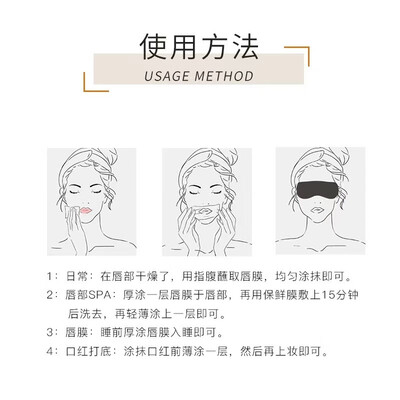 使用方法
USAGE METHOD

1：日常：在唇部干燥了，用指腹蘸取唇膜，均匀涂抹即可。

2：唇部SPA：厚涂一层唇膜于唇部，再用保鲜膜敷上15分钟后洗去，再轻薄涂上一层即可。

3：唇膜：睡前厚涂唇膜入睡即可。

4：口红打底：涂抹口红前薄涂一层，然后再上妆即可。