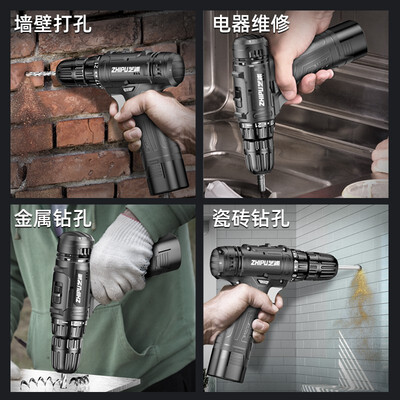 墙壁打孔

ZHIPU 芝浦

电器维修

ZHIPU 芝浦

金属钻孔

ZHIPU 芝浦

瓷砖钻孔

ZHIPU 芝浦