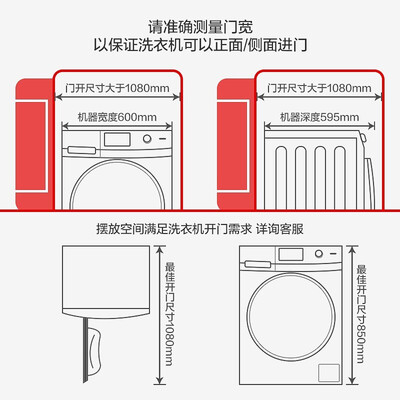 请准确测量门宽
以保证洗衣机可以正面/侧面进门

门开尺寸大于1080mm

机器宽度600mm

门开尺寸大于1080mm

机器深度595mm

摆放空间满足洗衣机开门需求 详询客服

最佳开门尺寸1080mm

最佳开门尺寸850mm