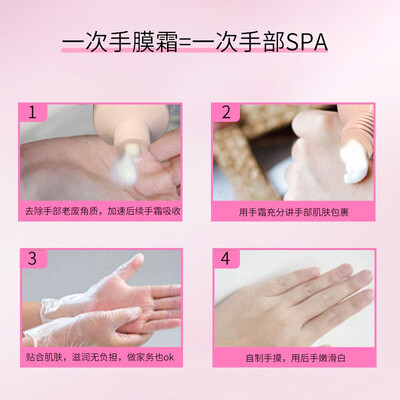 一次手膜霜=一次手部SPA

1
去除手部老废角质，加速后续手霜吸收

2
用手霜充分讲手部肌肤包裹

3
贴合肌肤，滋润无负担，做家务也ok

4
自制手摸，用后手嫩滑白