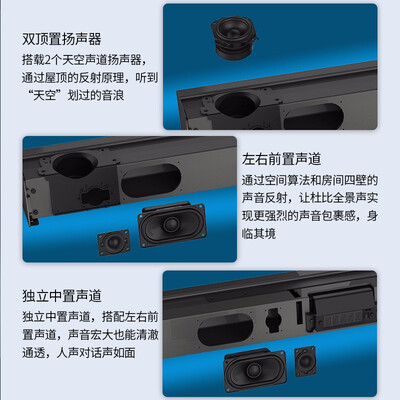 双顶置扬声器

搭载2个天空声道扬声器，通过屋顶的反射原理，听到“天空”划过的音浪

左右前置声道

通过空间算法和房间四壁的声音反射，让杜比全景声实现更强烈的声音包裹感，身临其境

独立中置声道

独立中置声道，搭配左右前置声道，声音宏大也能清澈通透，人声对话声如面