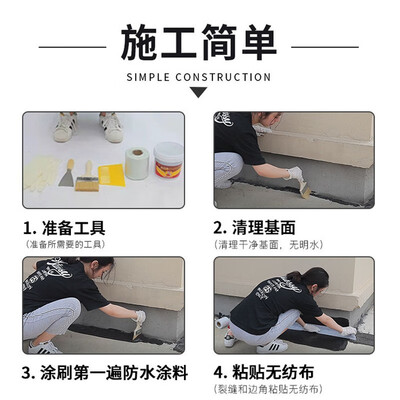 施工简单

SIMPLE CONSTRUCTION

1. 准备工具
（准备所需要的工具）

2. 清理基面
（清理干净基面，无明水）

3. 涂刷第一遍防水涂料

4. 粘贴无纺布
（裂缝和边角粘贴无纺布）