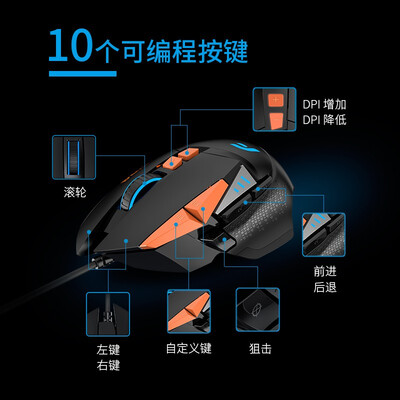 10个可编程按键

DPI 增加
DPI 降低

滚轮

前进
后退

左键
右键

自定义键

狙击