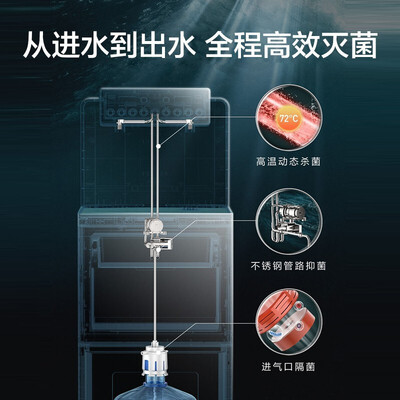 从进水到出水 全程高效灭菌

72°C

高温动态杀菌

不锈钢管路抑菌

进气口隔菌