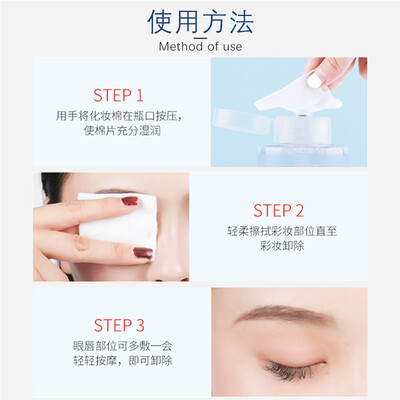 使用方法
Method of use

STEP 1
用手将化妆棉在瓶口按压，使棉片充分湿润

STEP 2
轻柔擦拭彩妆部位直至彩妆卸除

STEP 3
眼唇部位可多敷一会轻轻按摩，即可卸除