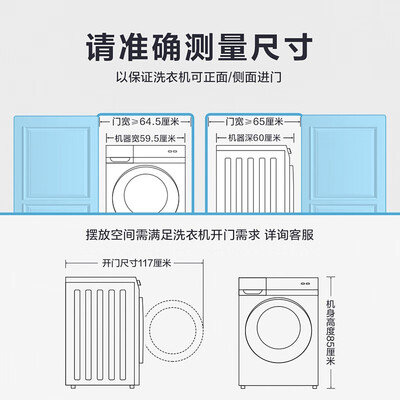 请准确测量尺寸

以保证洗衣机可正面/侧面进门

门宽≥64.5厘米

机器宽59.5厘米

门宽≥65厘米

机器深60厘米

摆放空间需满足洗衣机开门需求 详询客服

开门尺寸117厘米

机身高度85厘米