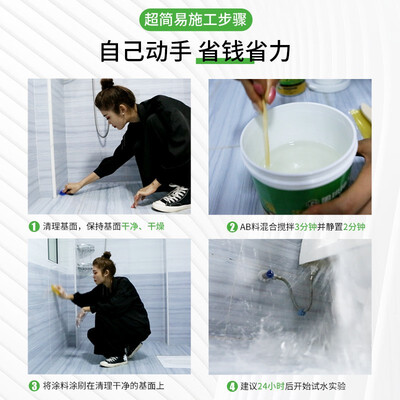 超简易施工步骤

自己动手 省钱省力

1 清理基面，保持基面干净、干燥

2 AB料混合搅拌3分钟并静置2分钟

3 将涂料涂刷在清理干净的基面上

4 建议24小时后开始试水实验