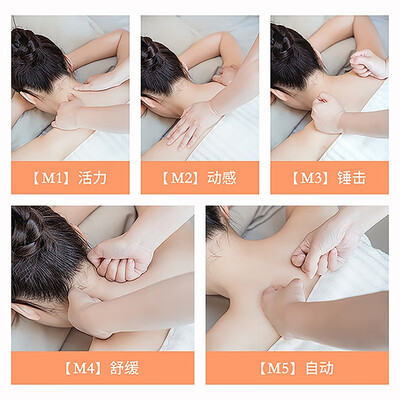 【M1】活力

【M2】动感

【M3】锤击

【M4】舒缓

【M5】自动