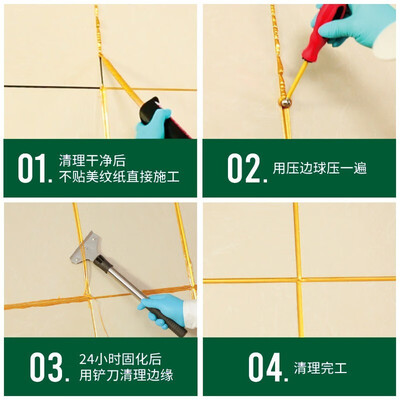 01. 清理干净后
不贴美纹纸直接施工

02. 用压边球压一遍

03. 24小时固化后
用铲刀清理边缘

04. 清理完工