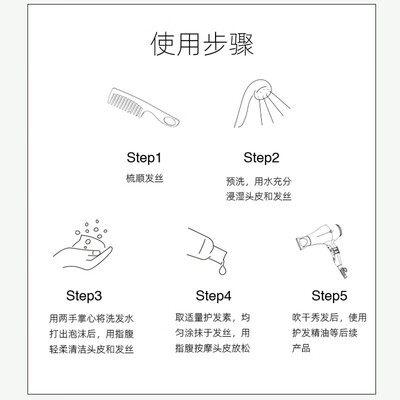 使用步骤

Step1
梳顺发丝

Step2
预洗，用水充分浸湿头皮和发丝

Step3
用两手掌心将洗发水打出泡沫后，用指腹轻柔清洁头皮和发丝

Step4
取适量护发素，均匀涂抹于发丝，用指腹按摩头皮放松

Step5
吹干秀发后，使用护发精油等后续产品