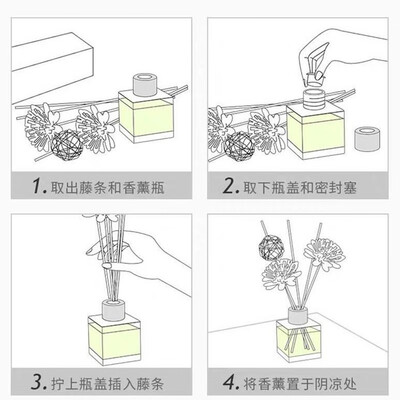 1. 取出藤条和香薰瓶

2. 取下瓶盖和密封塞

3. 拧上瓶盖插入藤条

4. 将香薰置于阴凉处