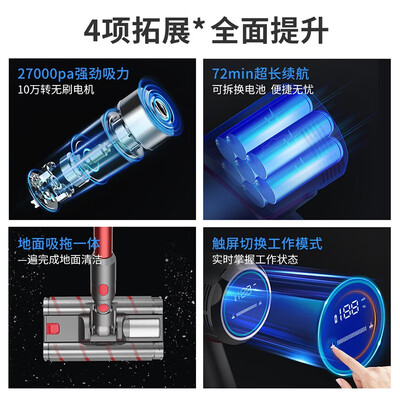 4项拓展* 全面提升

27000pa强劲吸力
10万转无刷电机

72min超长续航
可拆换电池 便捷无忧

地面吸拖一体
一遍完成地面清洁

触屏切换工作模式
实时掌握工作状态

188