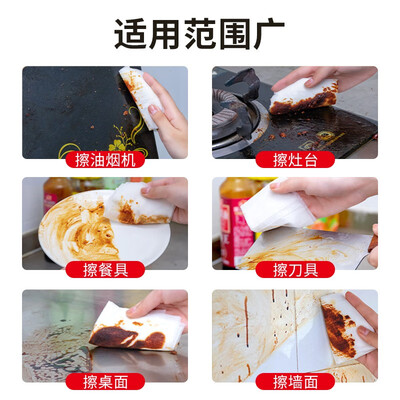 适用范围广

擦油烟机

擦灶台

擦餐具

擦刀具

擦桌面

擦墙面