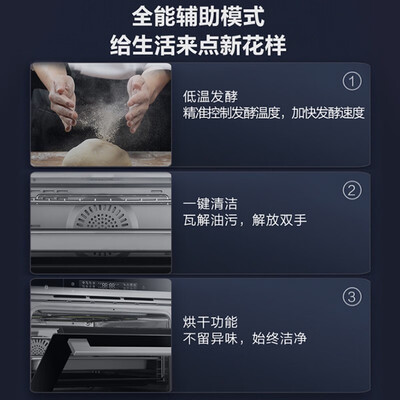 全能辅助模式
给生活来点新花样

①
低温发酵
精准控制发酵温度，加快发酵速度

②
一键清洁
瓦解油污，解放双手

③
烘干功能
不留异味，始终洁净