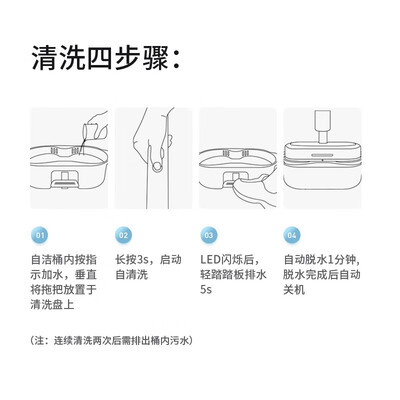 清洗四步骤：

01

自洁桶内按指示加水，垂直将拖把放置于清洗盘上

02

长按3s，启动自清洗

03

LED闪烁后，轻踏踏板排水5s

04

自动脱水1分钟，脱水完成后自动关机

（注：连续清洗两次后需排出桶内污水）