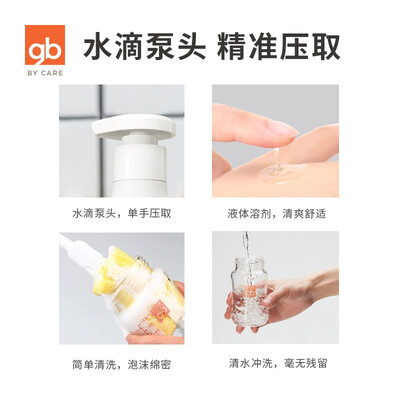 gb
BY CARE

水滴泵头 精准压取

水滴泵头，单手压取

液体溶剂，清爽舒适

简单清洗，泡沫绵密

清水冲洗，毫无残留