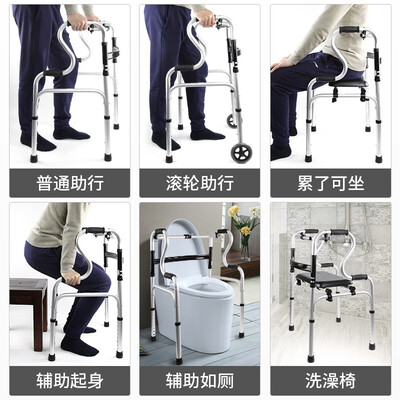 普通助行

滚轮助行

累了可坐

辅助起身

辅助如厕

洗澡椅