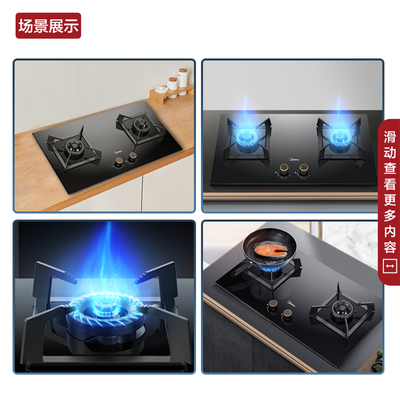 场景展示

滑动查看更多内容