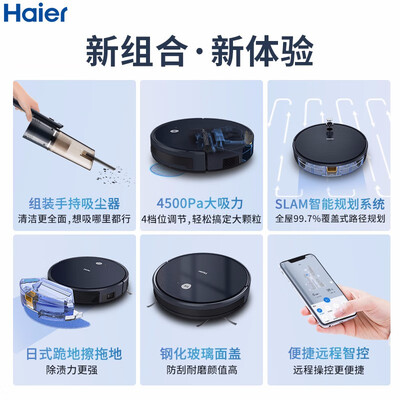 Haier

新组合·新体验

组装手持吸尘器
清洁更全面，想吸哪里都行

4500Pa大吸力
4档位调节，轻松搞定大颗粒

SLAM智能规划系统
全屋99.7%覆盖式路径规划

日式跪地擦拖地
除渍力更强

钢化玻璃面盖
防刮耐磨颜值高

便捷远程智控
远程操控更便捷