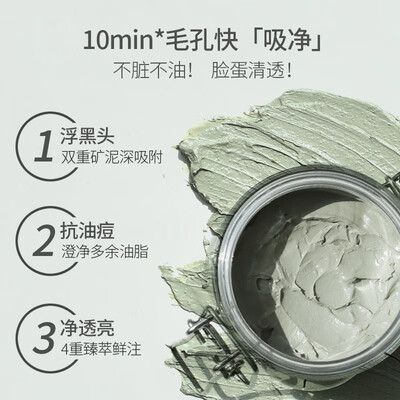 10min*毛孔快「吸净」
不脏不油！ 脸蛋清透！

1 浮黑头
双重矿泥深吸附

2 抗油痘
澄净多余油脂

3 净透亮
4重臻萃鲜注