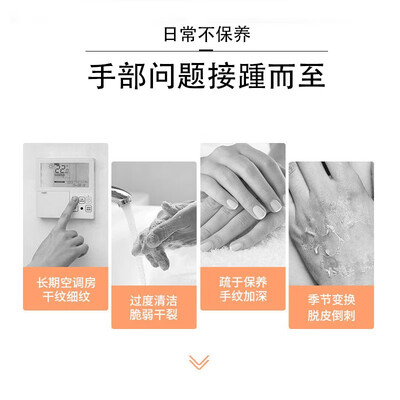 日常不保养

手部问题接踵而至

22

长期空调房
干纹细纹

过度清洁
脆弱干裂

疏于保养
手纹加深

季节变换
脱皮倒刺