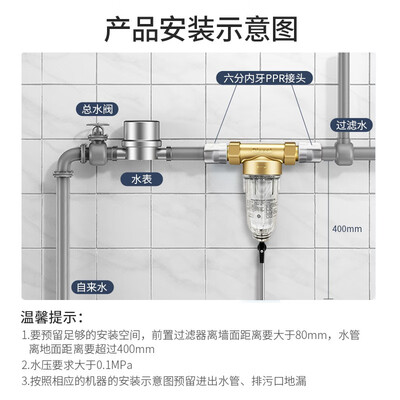 产品安装示意图

六分内牙PPR接头

总水阀

过滤水

水表

400mm

自来水

温馨提示：

1.要预留足够的安装空间，前置过滤器离墙面距离要大于80mm，水管离地面距离要超过400mm

2.水压要求大于0.1MPa

3.按照相应的机器的安装示意图预留进出水管、排污口地漏