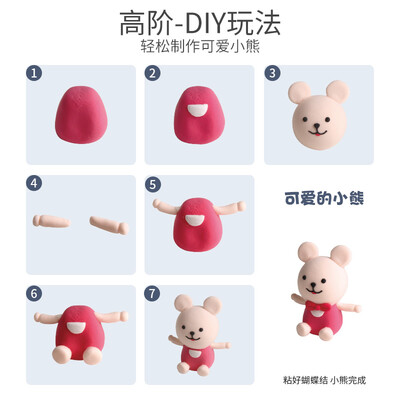 高阶-DIY玩法
轻松制作可爱小熊

1

2

3

4

5

可爱的小熊

6

7

粘好蝴蝶结 小熊完成