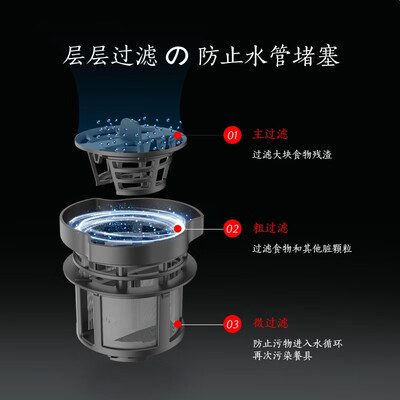 层层过滤 の 防止水管堵塞

01 主过滤
过滤大块食物残渣

02 粗过滤
过滤食物和其他脏颗粒

03 微过滤
防止污物进入水循环
再次污染餐具