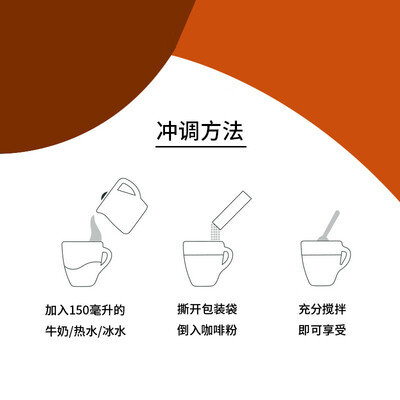 冲调方法

加入150毫升的
牛奶/热水/冰水

撕开包装袋
倒入咖啡粉

充分搅拌
即可享受