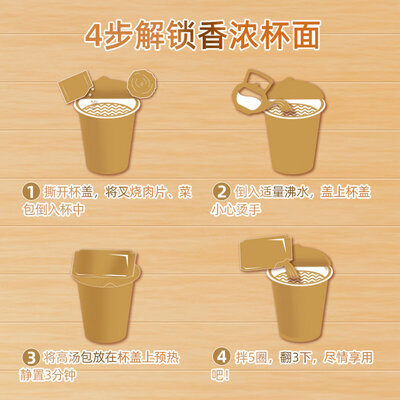 4步解锁香浓杯面

1 撕开杯盖，将叉烧肉片、菜包倒入杯中

2 倒入适量沸水，盖上杯盖 小心烫手

3 将高汤包放在杯盖上预热 静置3分钟

4 拌5圈，翻3下，尽情享用吧!