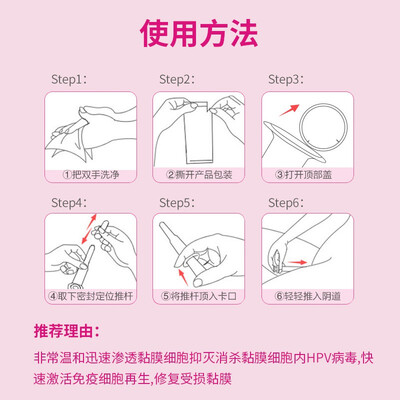 使用方法

Step1:

①把双手洗净

Step2:

②撕开产品包装

Step3:

③打开顶部盖

Step4:

④取下密封定位推杆

Step5:

⑤将推杆顶入卡口

Step6:

⑥轻轻推入阴道

推荐理由:

非常温和迅速渗透黏膜细胞抑灭消杀黏膜细胞内HPV病毒,快速激活免疫细胞再生,修复受损黏膜