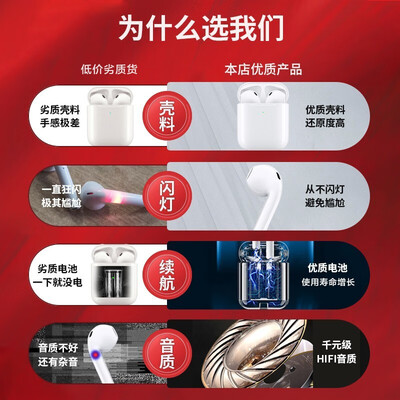 为什么选我们

低价劣质货

本店优质产品

劣质壳料
手感极差

壳料

优质壳料
还原度高

一直狂闪
极其尴尬

闪灯

从不闪灯
避免尴尬

劣质电池
一下就没电

续航

优质电池
使用寿命增长

音质不好
还有杂音

音质

千元级
HIFI音质