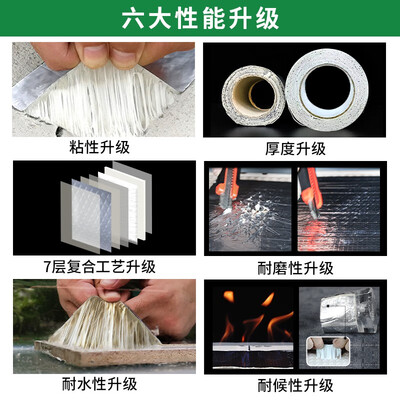 六大性能升级

粘性升级

厚度升级

7层复合工艺升级

耐磨性升级

耐水性升级

耐候性升级