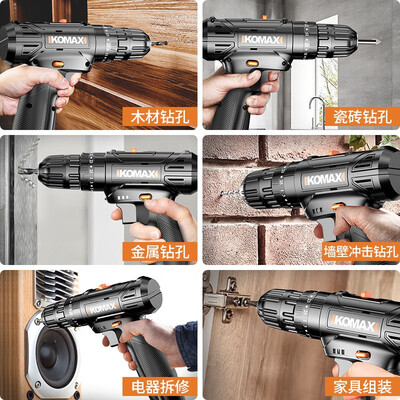 KOMAX
木材钻孔

KOMAX
瓷砖钻孔

KOMAX
金属钻孔

KOMAX
墙壁冲击钻孔

KOMAX
电器拆修

KOMAX
家具组装