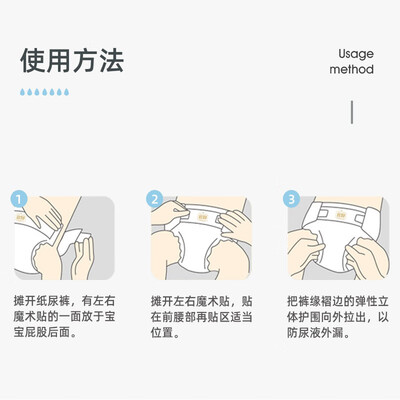 使用方法

Usage method

1

摊开纸尿裤，有左右魔术贴的一面放于宝宝屁股后面。

2

摊开左右魔术贴，贴在前腰部再贴区适当位置。

3

把裤缘褶边的弹性立体护围向外拉出，以防尿液外漏。