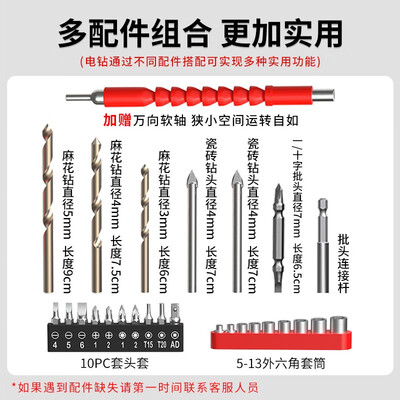 多配件组合 更加实用

(电钻通过不同配件搭配可实现多种实用功能)

加赠万向软轴 狭小空间运转自如

麻花钻直径5mm 长度9cm

麻花钻直径4mm 长度7.5cm

麻花钻直径3mm 长度6cm

瓷砖钻头直径4mm 长度7cm

瓷砖钻头直径4mm 长度7cm

一/十字批头直径7mm 长度6.5cm

批头连接杆

4 5 6 1 2 1 2 T15 T20 AD

10PC套头套

5-13外六角套筒

*如果遇到配件缺失请第一时间联系客服人员